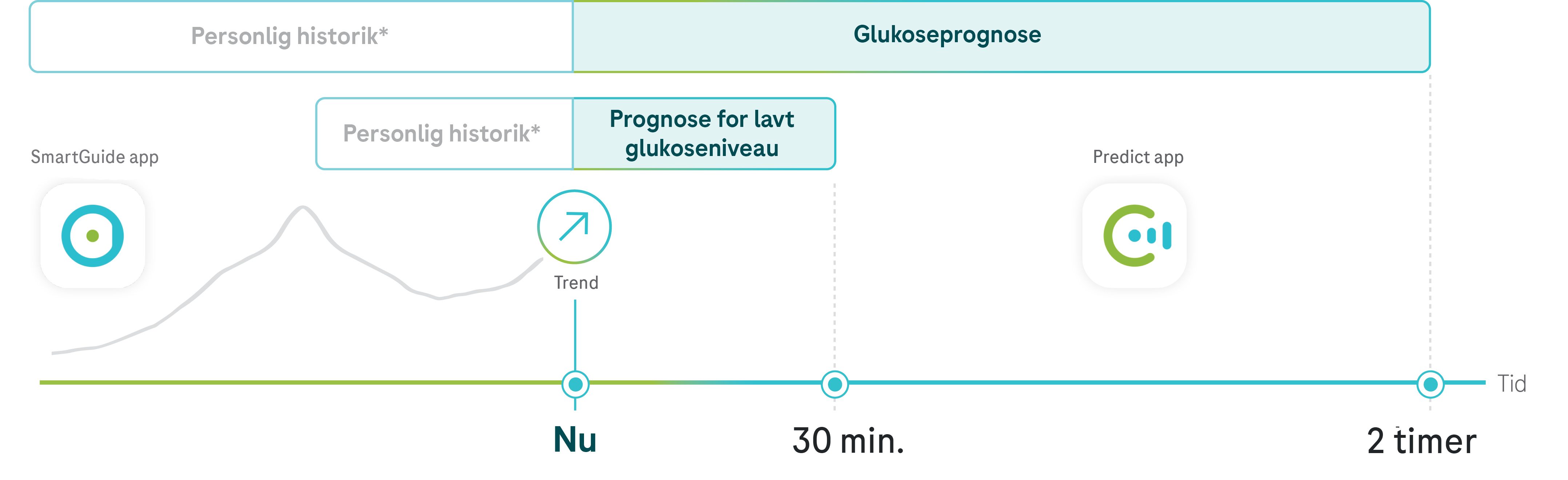 Personlig historik*

Glukoseprognose

Personlig historik*

Prognose for lavt glukoseniveau

SmartGuide app

Predict app

Trend

Tid

Nu

30 min.

2 timer